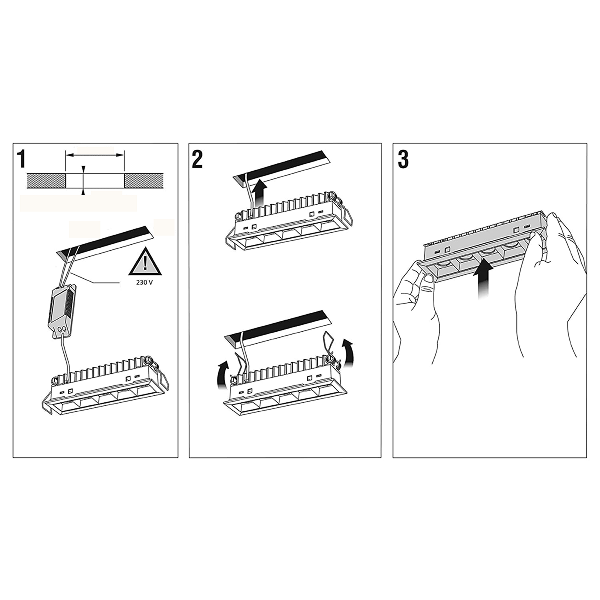 1

230 V

2

3